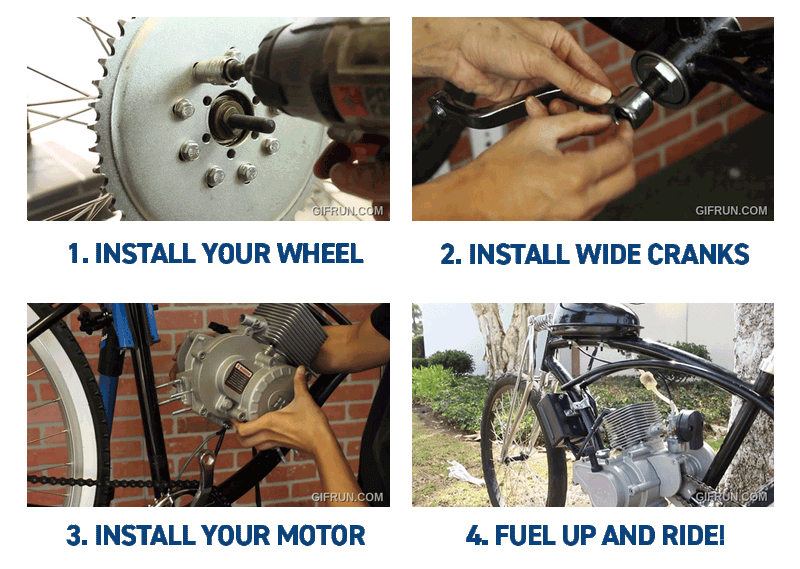 GIFRUN.COM

1. INSTALL YOUR WHEEL

GIFRUN.COM

2. INSTALL WIDE CRANKS

GIFRUN.COM

3. INSTALL YOUR MOTOR

GIFRUN.COM

4. FUEL UP AND RIDE!