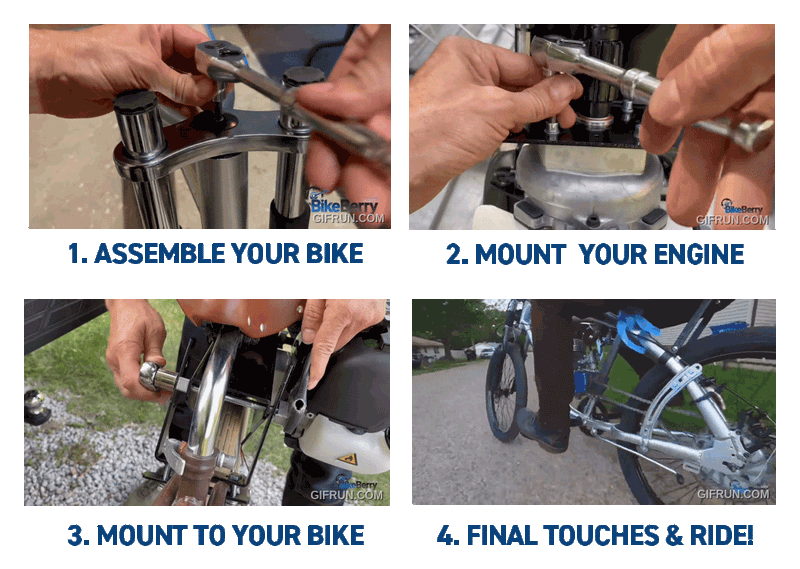 BikeBerry
GIFRUN.COM

1. ASSEMBLE YOUR BIKE

BikeBerry
GIFRUN.COM

2. MOUNT YOUR ENGINE

BikeBerry
GIFRUN.COM

3. MOUNT TO YOUR BIKE

GIFRUN.COM

4. FINAL TOUCHES & RIDE!