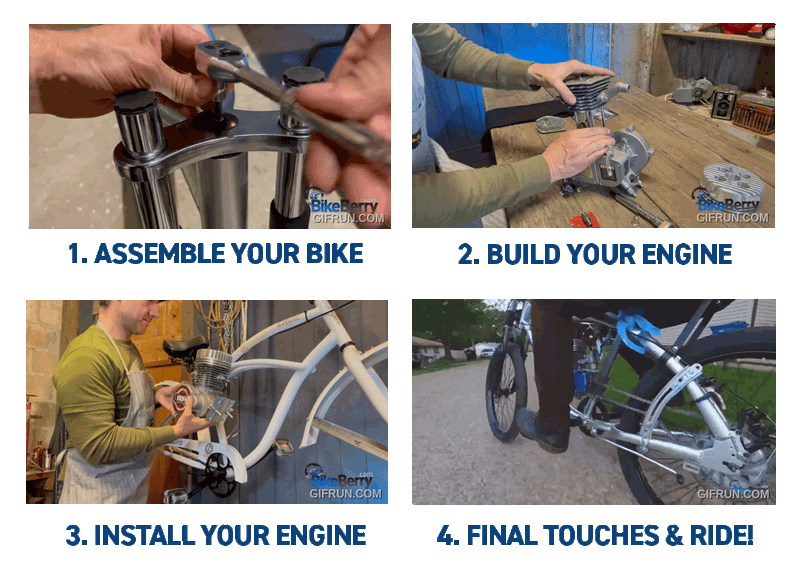 BikeBerry
GIFRUN.COM

1. ASSEMBLE YOUR BIKE

BikeBerry
GIFRUN.COM

2. BUILD YOUR ENGINE

BikeBerry.com
GIFRUN.COM

3. INSTALL YOUR ENGINE

GIFRUN.COM

4. FINAL TOUCHES & RIDE!