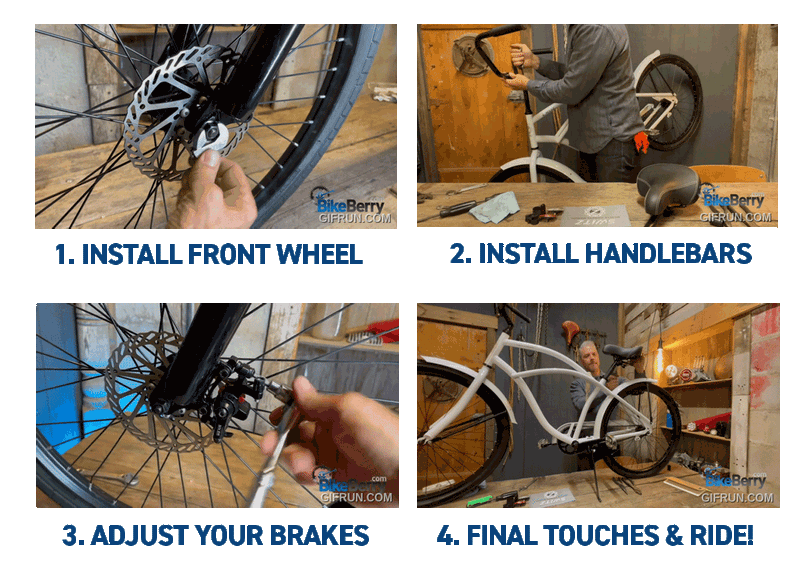 BikeBerry.com
GIFRUN.COM

1. INSTALL FRONT WHEEL

BikeBerry.com
GIFRUN.COM

2. INSTALL HANDLEBARS

BikeBerry.com
GIFRUN.COM

3. ADJUST YOUR BRAKES

BikeBerry.com
GIFRUN.COM

4. FINAL TOUCHES & RIDE!