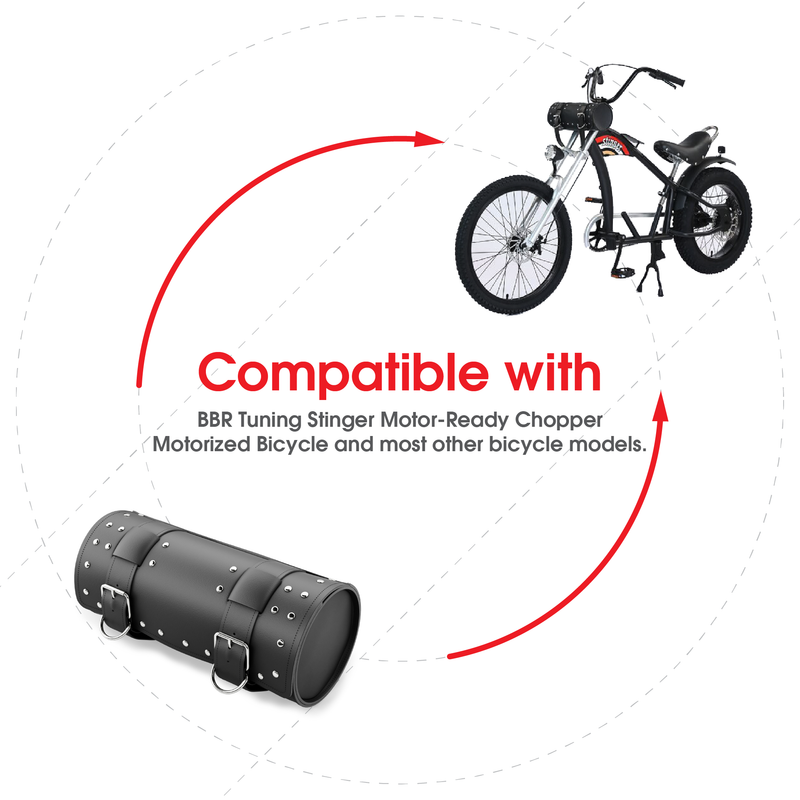 Compatible with

BBR Tuning Stinger Motor-Ready Chopper Motorized Bicycle and most other bicycle models.