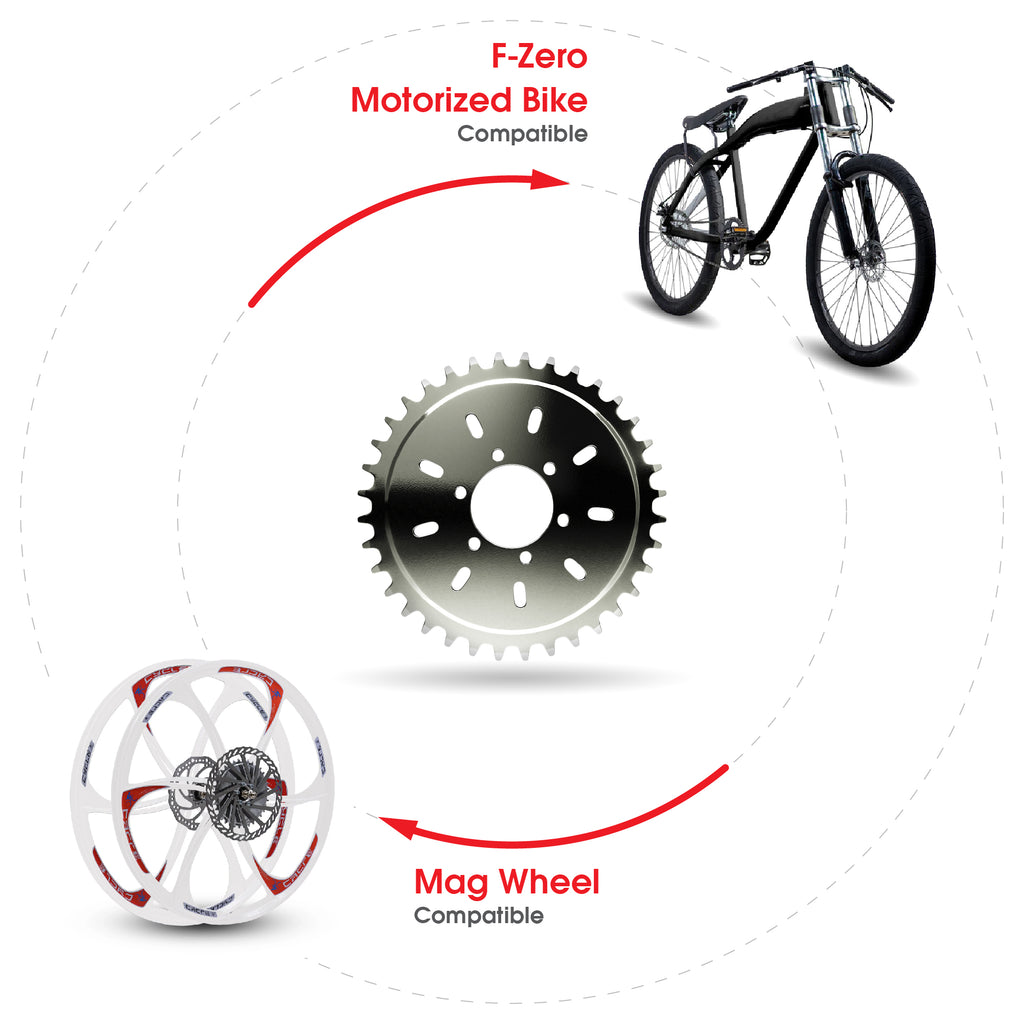 F-Zero
Motorized Bike
Compatible

Mag Wheel
Compatible